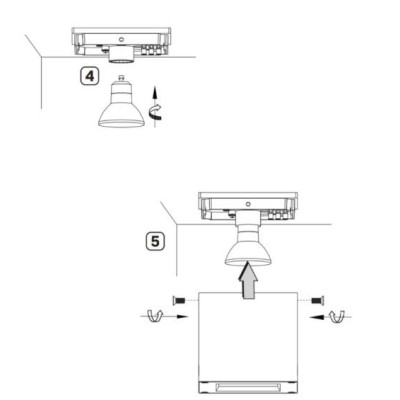 4

5