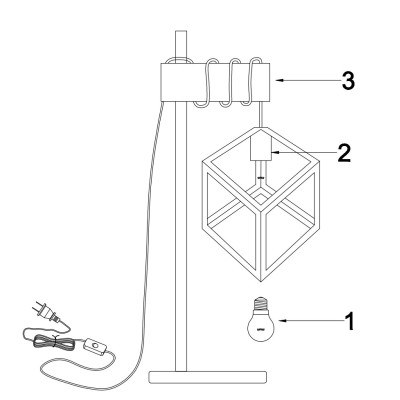 3

2

1