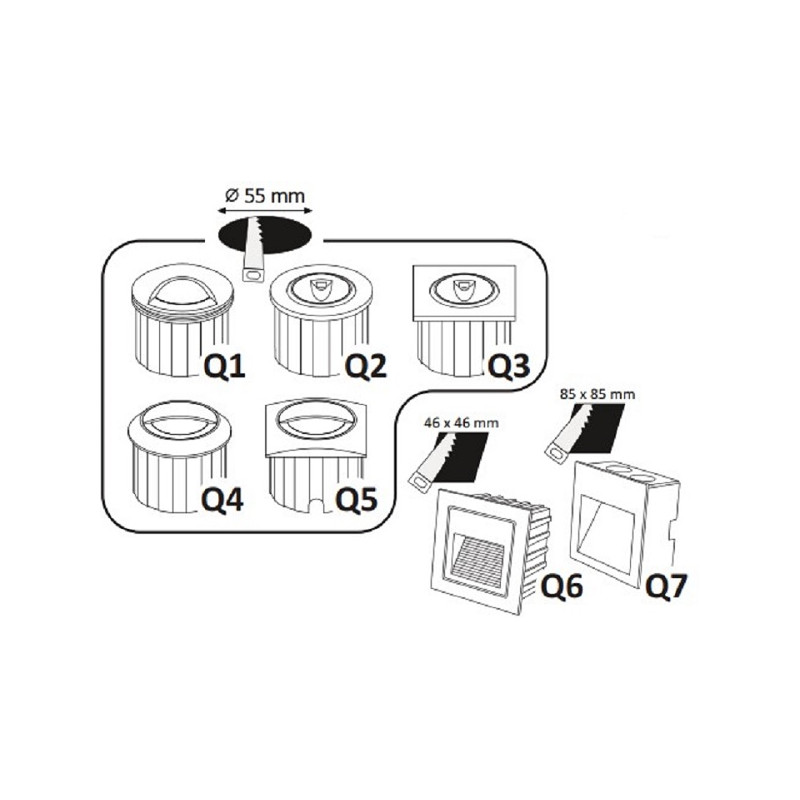 Ø 55 mm

Q1

Q2

Q3

Q4

Q5

46 x 46 mm

85 x 85 mm

Q6

Q7